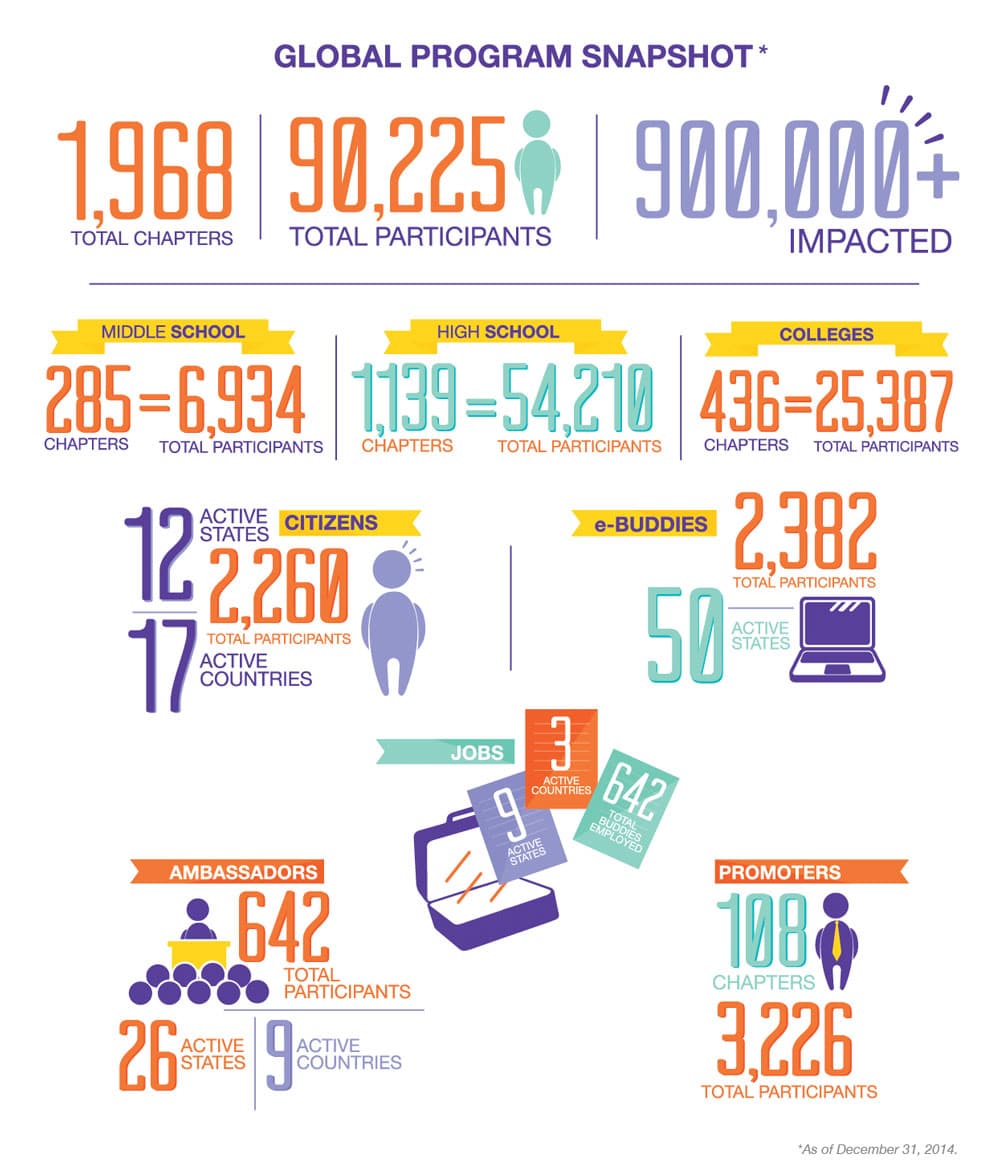 GLOBAL PROGRAM SNAPSHOT *

1,968
TOTAL CHAPTERS

90,225
TOTAL PARTICIPANTS

900,000+
IMPACTED

MIDDLE SCHOOL
285 = 6,934
CHAPTERS TOTAL PARTICIPANTS

HIGH SCHOOL
1,139 = 54,210
CHAPTERS TOTAL PARTICIPANTS

COLLEGES
436 = 25,387
CHAPTERS TOTAL PARTICIPANTS

CITIZENS
12 ACTIVE STATES
2,260
TOTAL PARTICIPANTS
17 ACTIVE COUNTRIES

e-BUDDIES
2,382
TOTAL PARTICIPANTS
50 ACTIVE STATES

JOBS
3 ACTIVE COUNTRIES
9 ACTIVE STATES
642 TOTAL BUDDIES EMPLOYED

AMBASSADORS
642
TOTAL PARTICIPANTS
26 ACTIVE STATES
9 ACTIVE COUNTRIES

PROMOTERS
108
CHAPTERS
3,226
TOTAL PARTICIPANTS

*As of December 31, 2014.